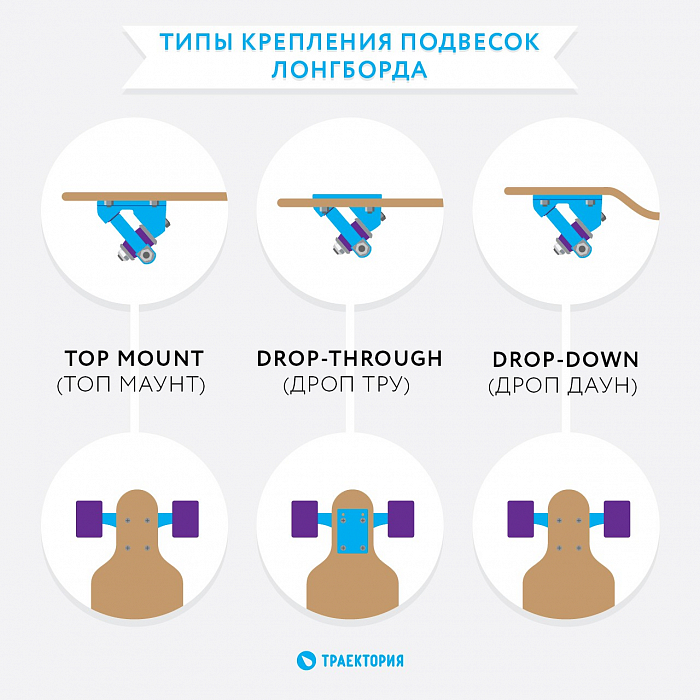 ТИПЫ КРЕПЛЕНИЯ ПОДВЕСОК ЛОНГБОРДА

TOP MOUNT
(ТОП МАУНТ)

DROP-THROUGH
(ДРОП ТРУ)

DROP-DOWN
(ДРОП ДАУН)

ТРАЕКТОРИЯ