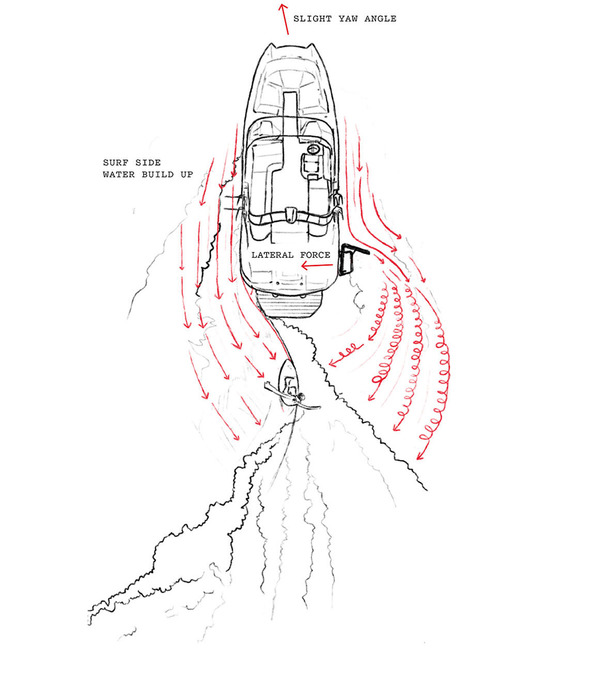 SLIGHT YAW ANGLE

SURF SIDE
WATER BUILD UP

LATERAL FORCE